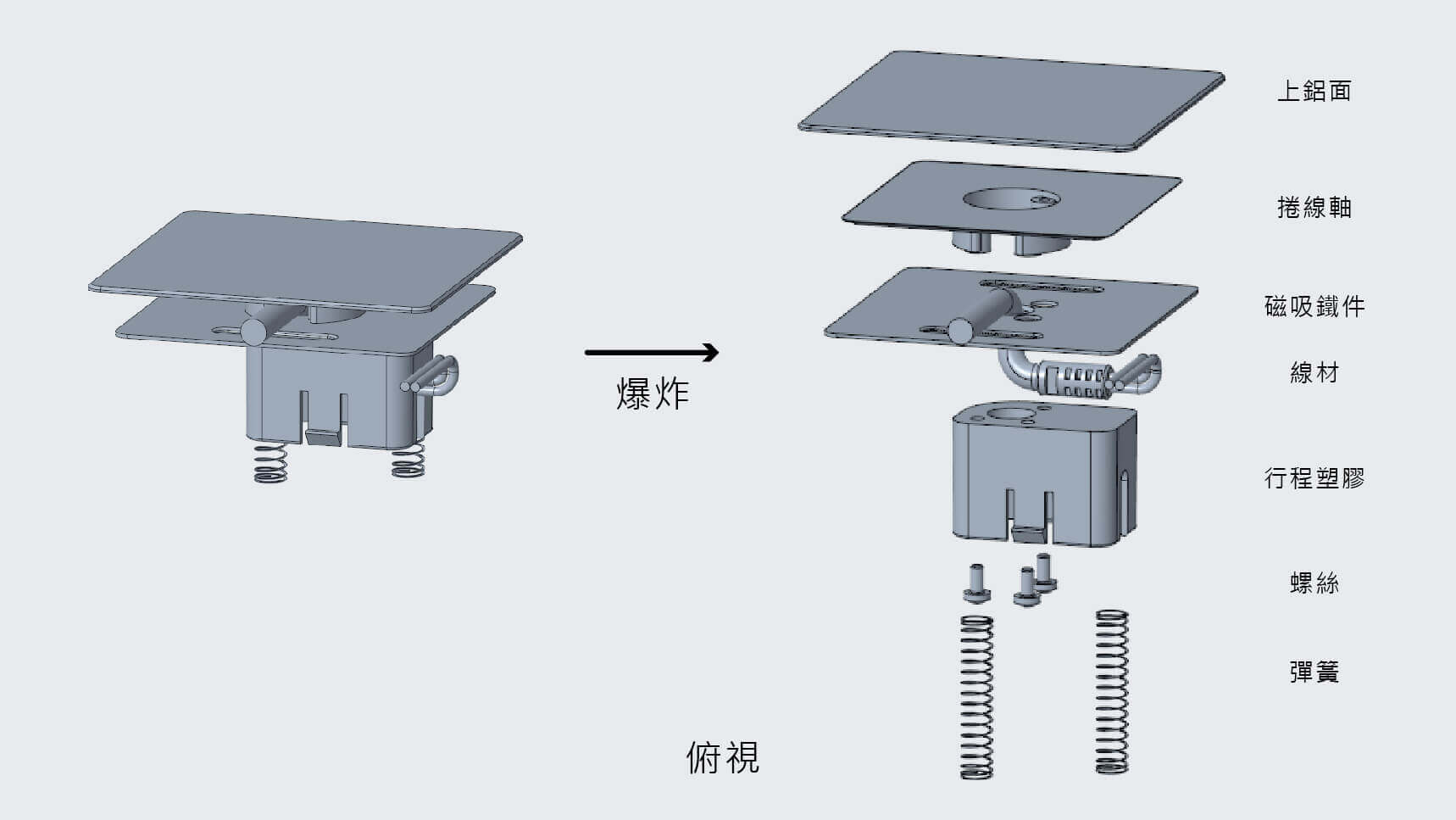 爆炸

上鋁面

捲線軸

磁吸鐵件

線材

行程塑膠

螺絲

彈簧

俯視