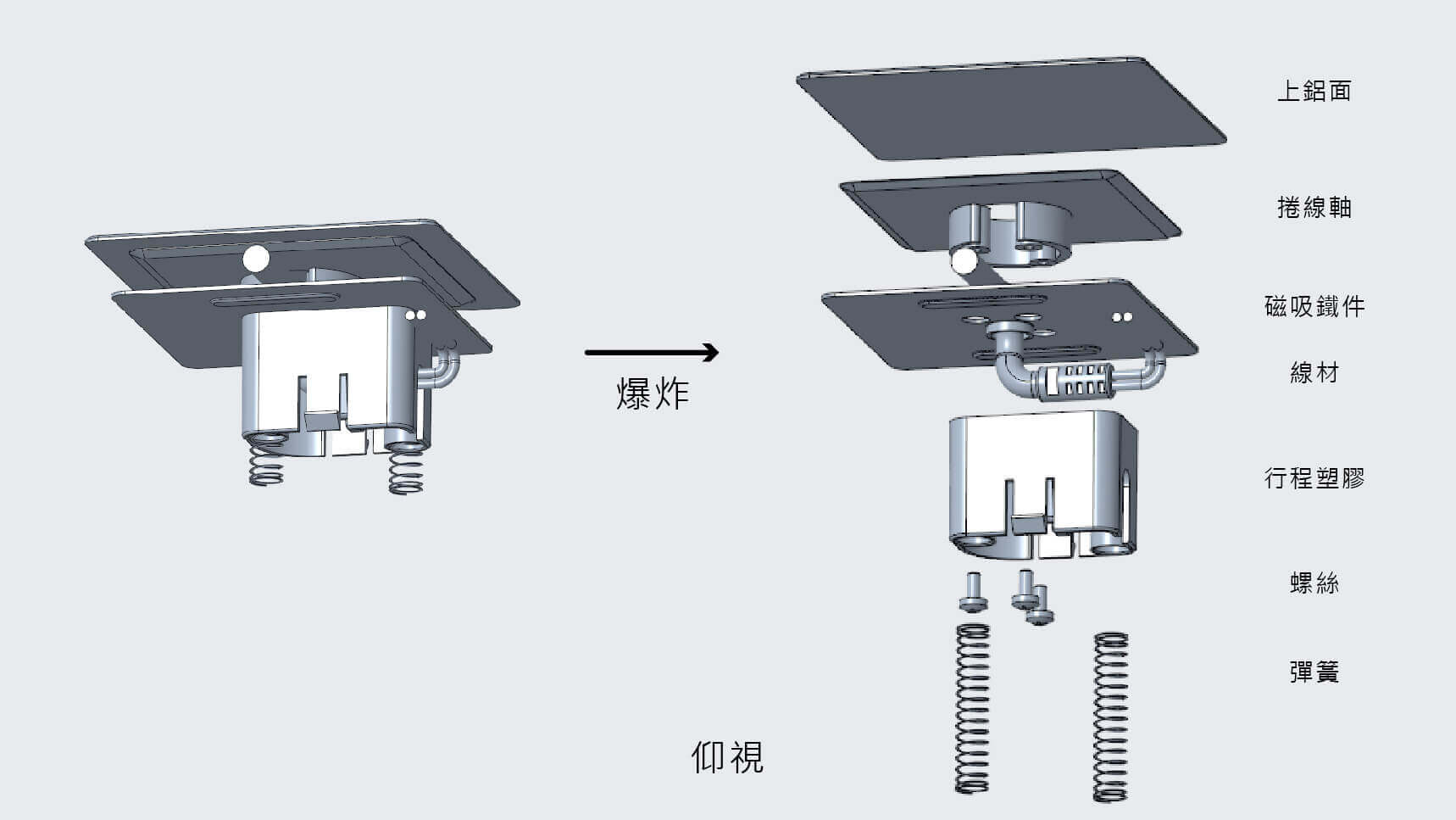 爆炸

上鋁面

捲線軸

磁吸鐵件

線材

行程塑膠

螺絲

彈簧

仰視